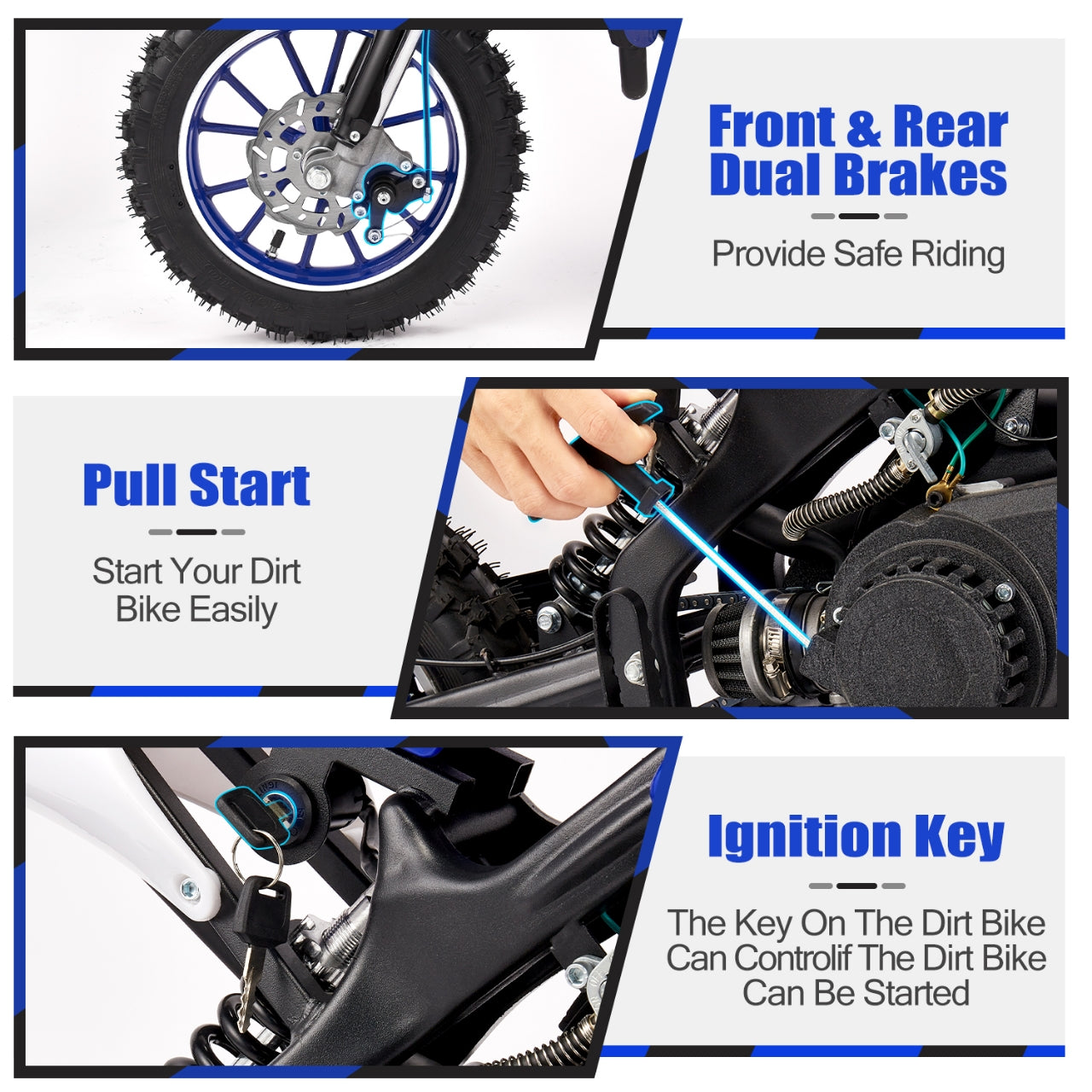 Front & Rear Dual Brakes

Provide Safe Riding

Pull Start

Start Your Dirt Bike Easily

Ignition Key

The Key On The Dirt Bike Can Controlif The Dirt Bike Can Be Started